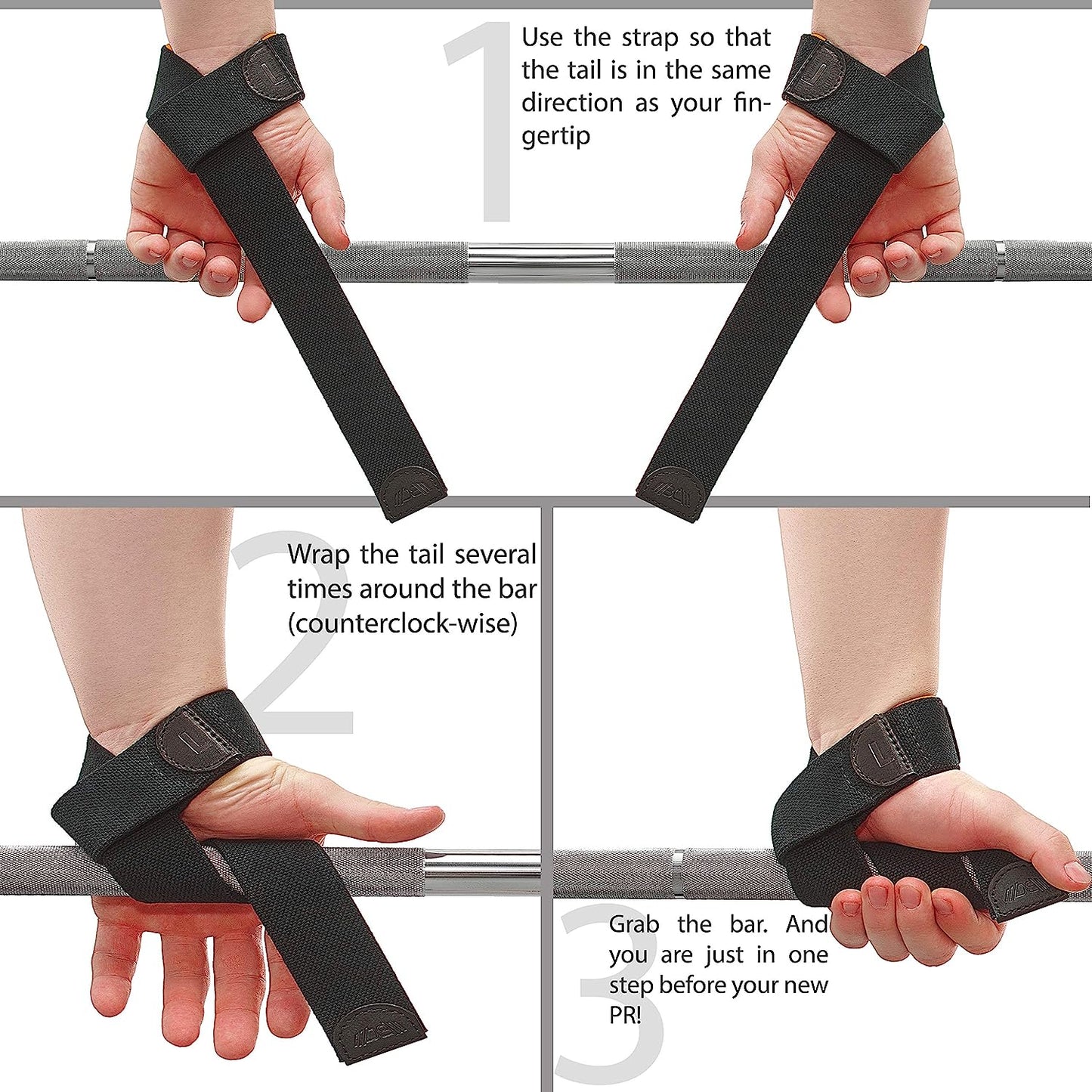 1

Use the strap so that the tail is in the same direction as your fingertip

2

Wrap the tail several times around the bar (counterclock-wise)

3

Grab the bar. And you are just in one step before your new PR!